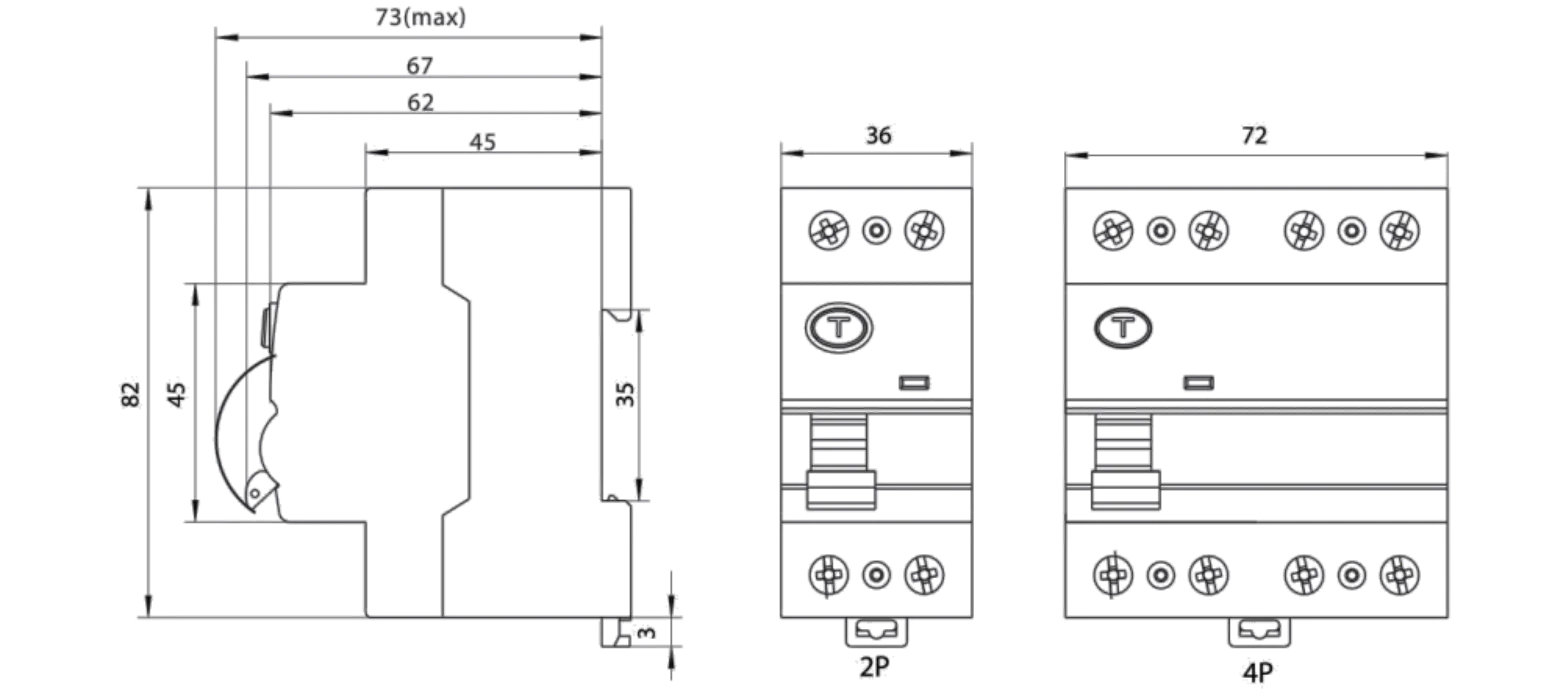 73(max)
67
62
45
82
45
35
3
36
T
2P
72
T
4P