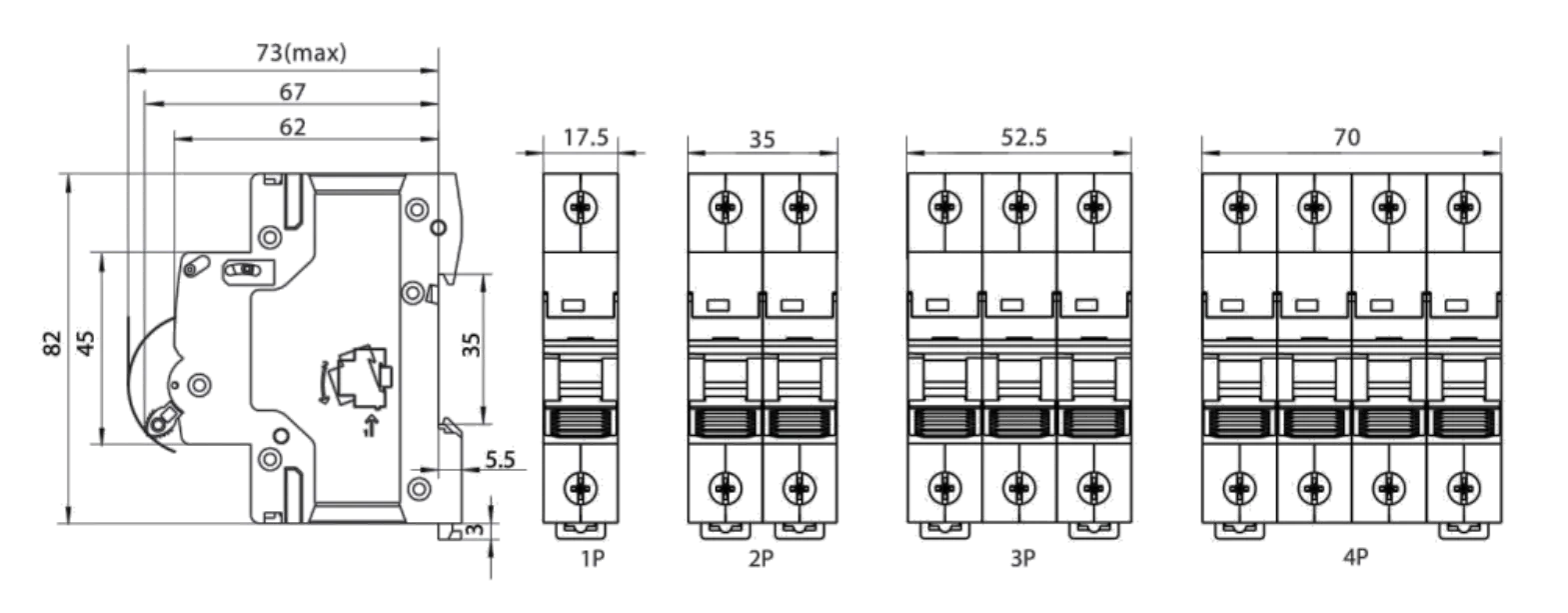 73(max)
67
62
82
45
35
5.5
3
17.5
1P
35
2P
52.5
3P
70
4P